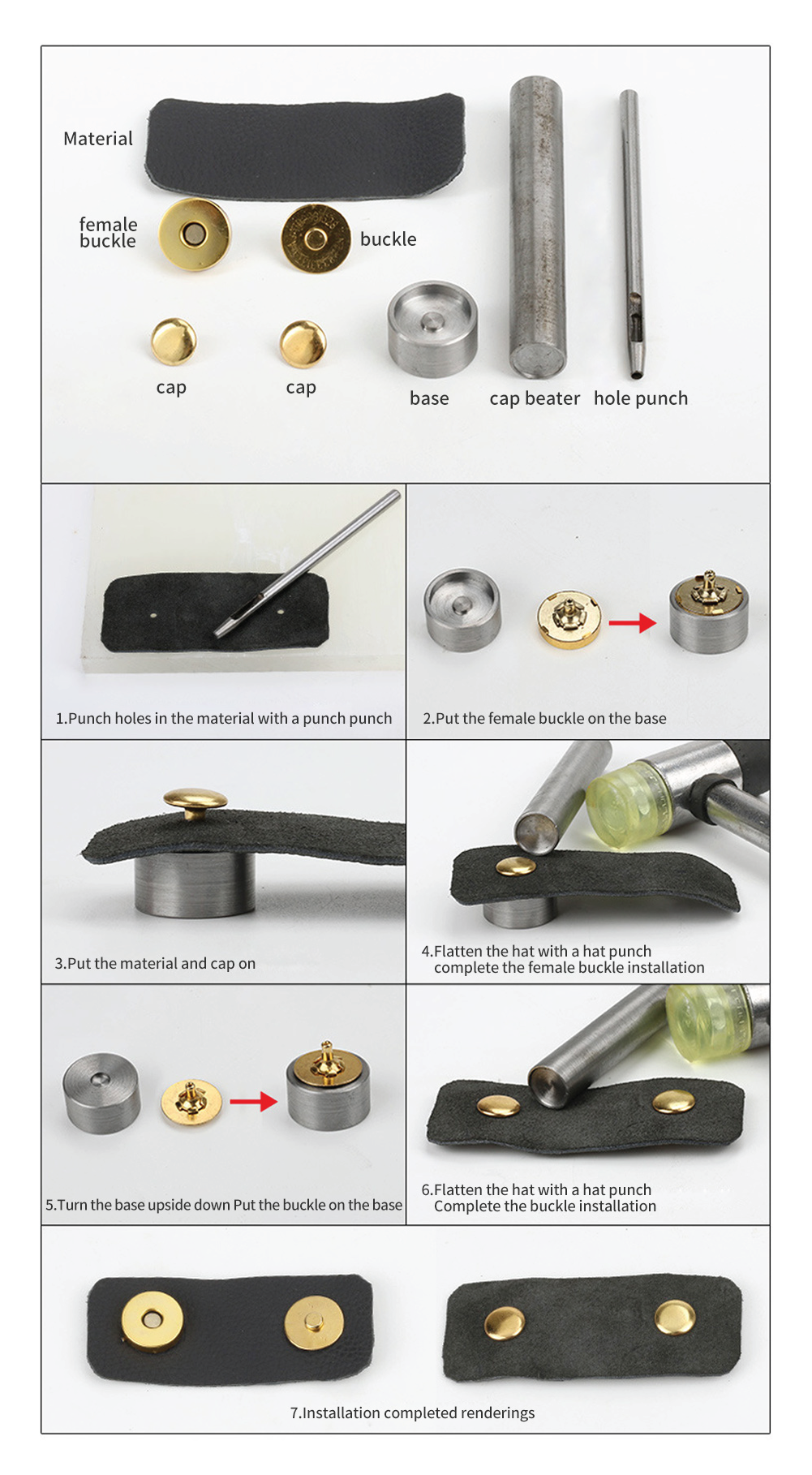 Material

female buckle

buckle

cap

cap

base

cap beater

hole punch

1.Punch holes in the material with a punch punch

2.Put the female buckle on the base

3.Put the material and cap on

4.Flatten the hat with a hat punch complete the female buckle installation

5.Turn the base upside down Put the buckle on the base

6.Flatten the hat with a hat punch Complete the buckle installation

7.Installation completed renderings